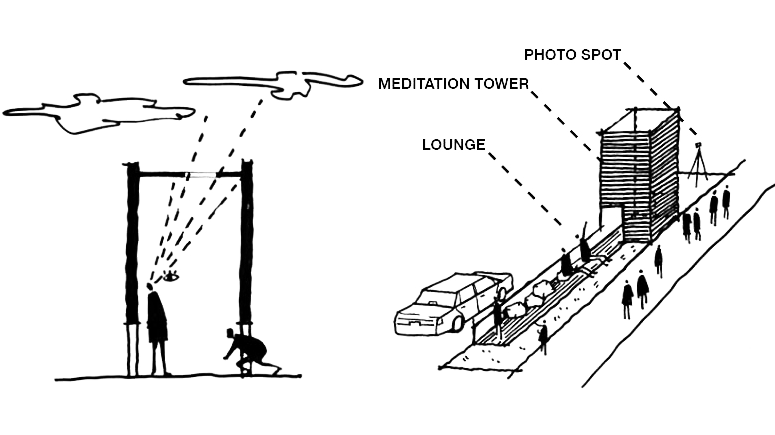 PHOTO SPOT

MEDITATION TOWER

LOUNGE