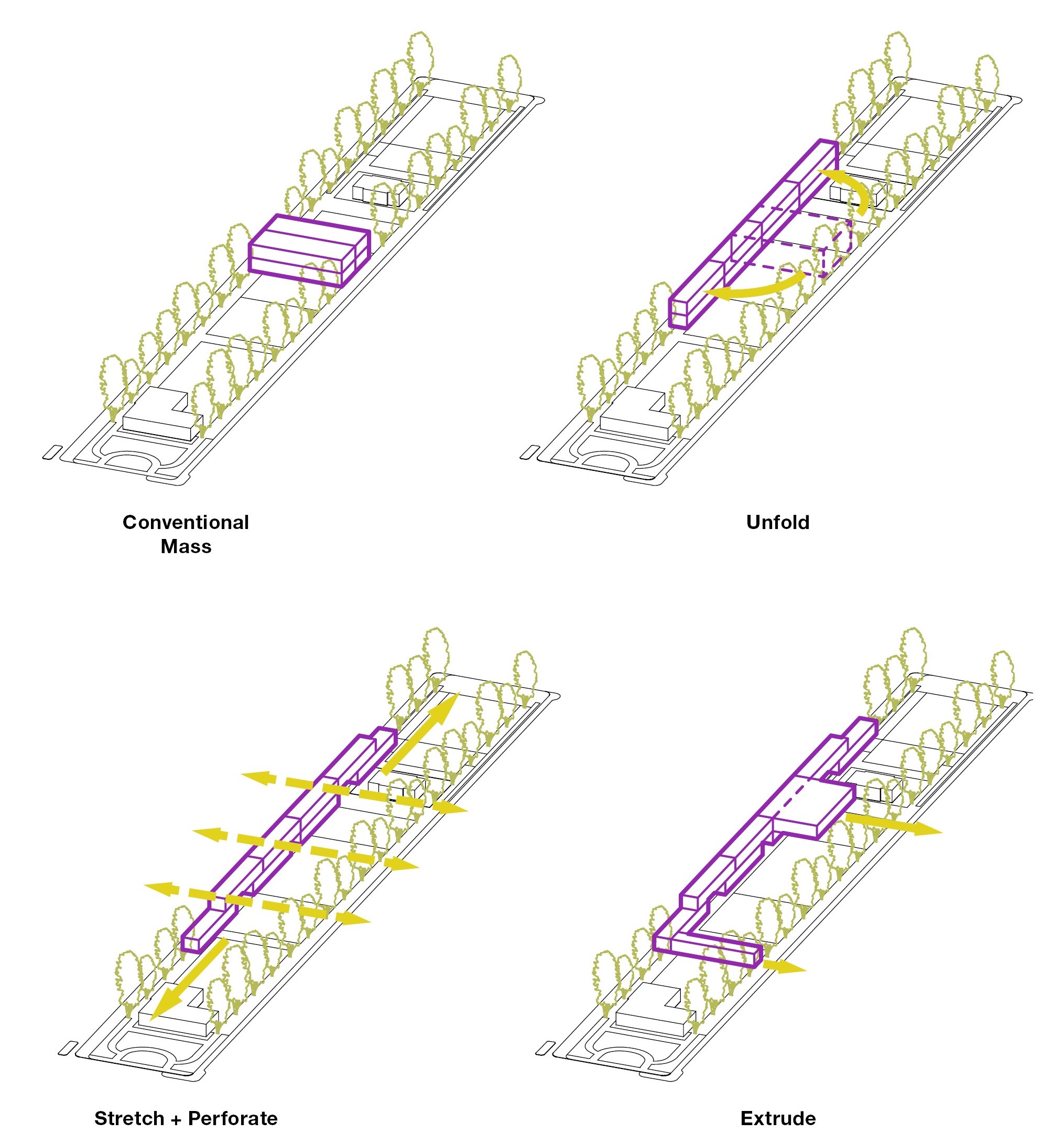 Conventional Mass

Unfold

Stretch + Perforate

Extrude